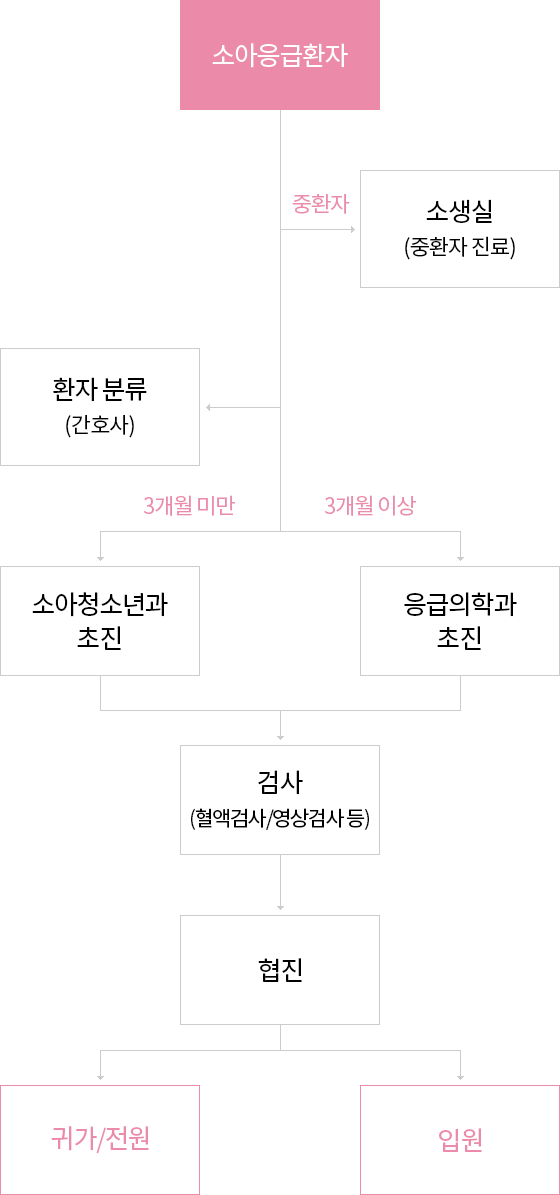 소아응급환자

중환자

소생실
(중환자 진료)

환자 분류
(간호사)

3개월 미만

3개월 이상

소아청소년과
초진

응급의학과
초진

검사
(혈액검사/영상검사 등)

협진

귀가/전원

입원