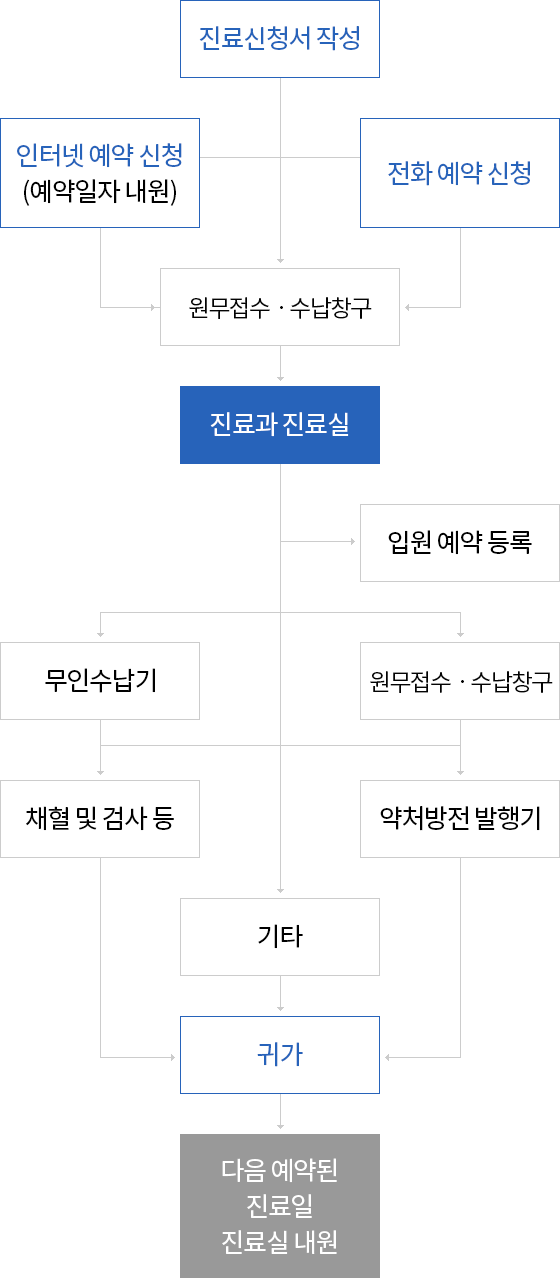 진료신청서 작성

인터넷 예약 신청
(예약일자 내원)

전화 예약 신청

원무접수 · 수납창구

진료과 진료실

입원 예약 등록

무인수납기

원무접수 · 수납창구

채혈 및 검사 등

약처방전 발행기

기타

귀가

다음 예약된
진료일
진료실 내원